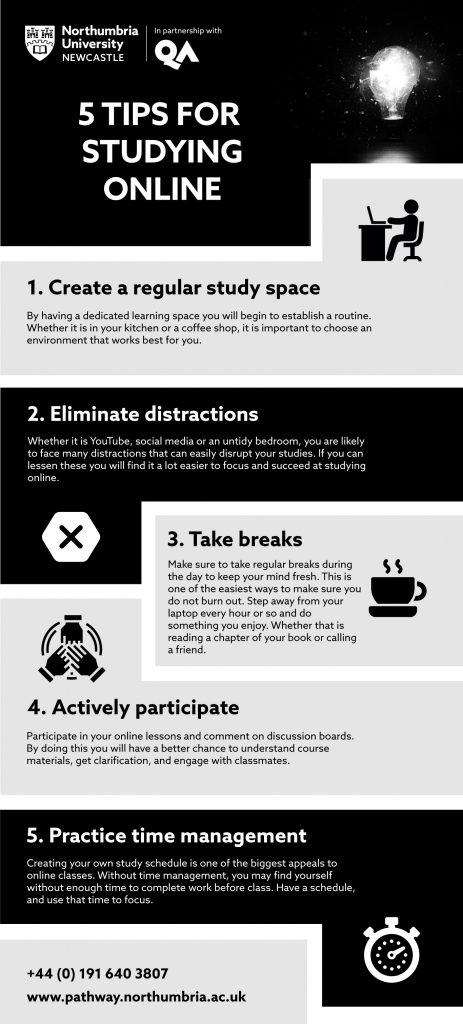 Northumbria University NEWCASTLE

In partnership with QA

5 TIPS FOR STUDYING ONLINE

1. Create a regular study space

By having a dedicated learning space you will begin to establish a routine. Whether it is in your kitchen or a coffee shop, it is important to choose an environment that works best for you.

2. Eliminate distractions

Whether it is YouTube, social media or an untidy bedroom, you are likely to face many distractions that can easily disrupt your studies. If you can lessen these you will find it a lot easier to focus and succeed at studying online.

3. Take breaks

Make sure to take regular breaks during the day to keep your mind fresh. This is one of the easiest ways to make sure you do not burn out. Step away from your laptop every hour or so and do something you enjoy. Whether that is reading a chapter of your book or calling a friend.

4. Actively participate

Participate in your online lessons and comment on discussion boards. By doing this you will have a better chance to understand course materials, get clarification, and engage with classmates.

5. Practice time management

Creating your own study schedule is one of the biggest appeals to online classes. Without time management, you may find yourself without enough time to complete work before class. Have a schedule, and use that time to focus.

+44 (0) 191 640 3807
www.pathway.northumbria.ac.uk